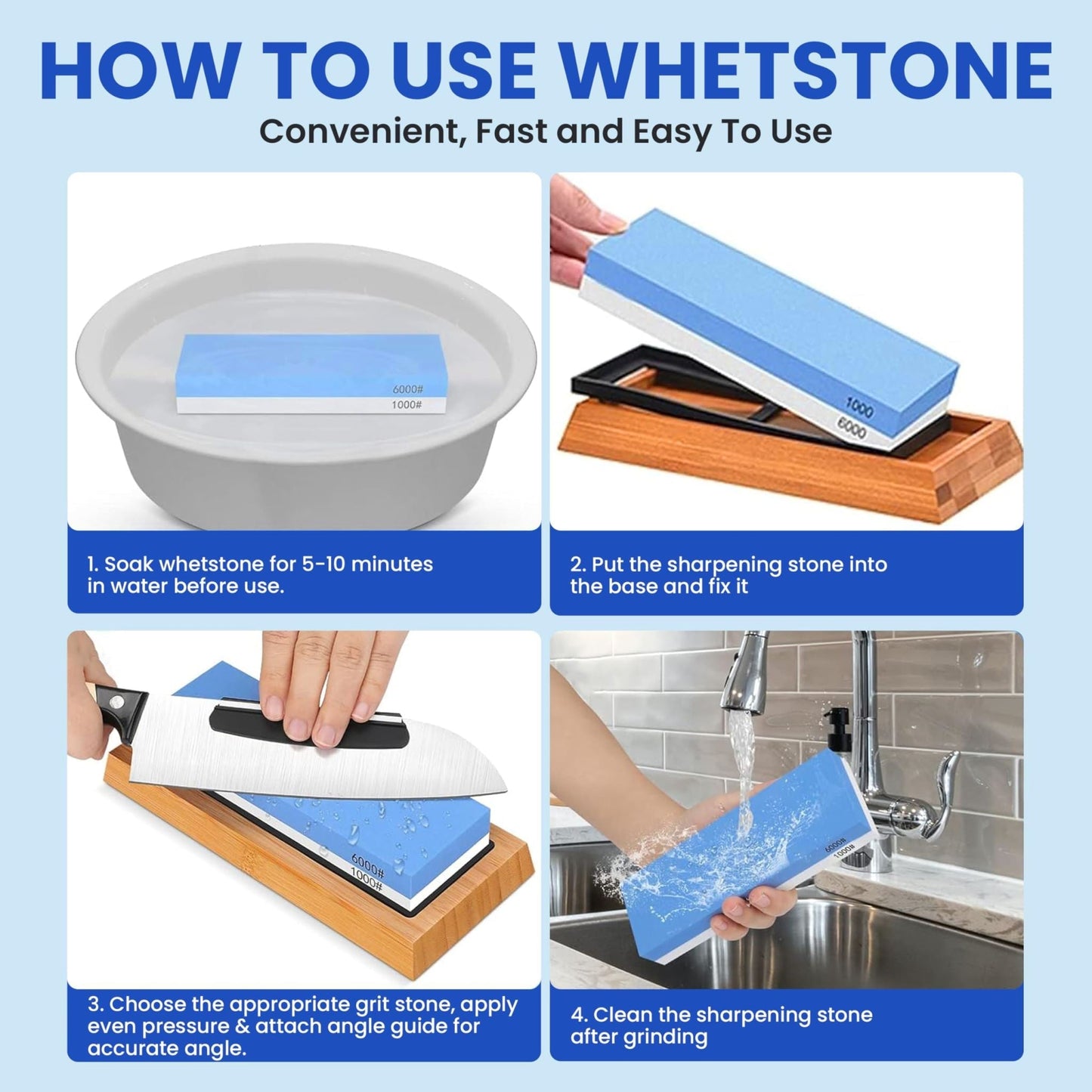 HOW TO USE WHETSTONE

Convenient, Fast and Easy To Use

6000#
1000#

1. Soak whetstone for 5-10 minutes in water before use.

1000
6000

2. Put the sharpening stone into the base and fix it

6000#
1000#

3. Choose the appropriate grit stone, apply even pressure & attach angle guide for accurate angle.

6000#
1000#

4. Clean the sharpening stone after grinding