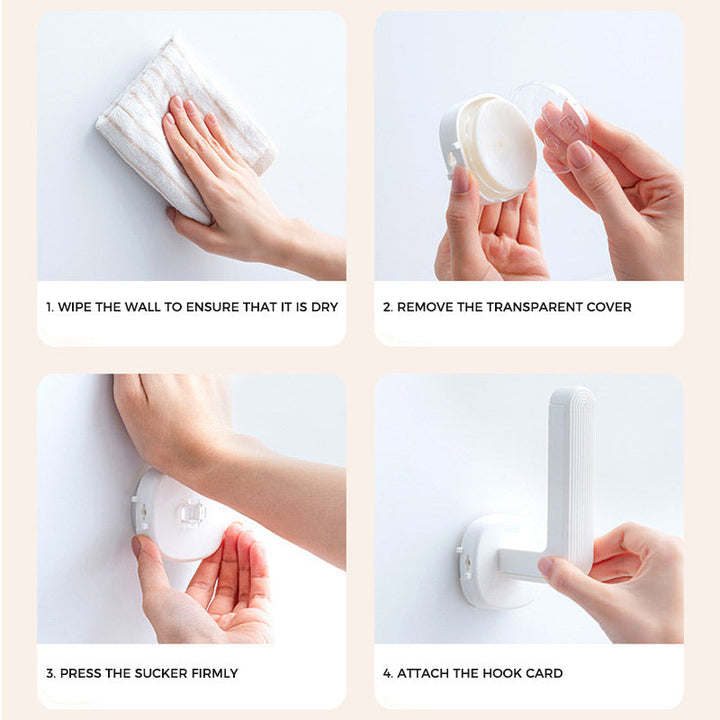 1. WIPE THE WALL TO ENSURE THAT IT IS DRY

2. REMOVE THE TRANSPARENT COVER

3. PRESS THE SUCKER FIRMLY

4. ATTACH THE HOOK CARD