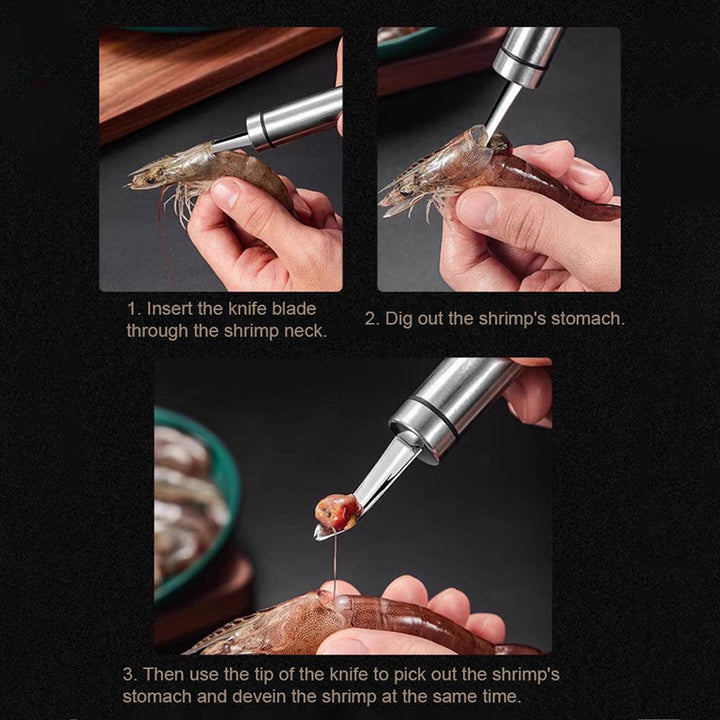 1. Insert the knife blade through the shrimp neck.

2. Dig out the shrimp's stomach.

3. Then use the tip of the knife to pick out the shrimp's stomach and devein the shrimp at the same time.