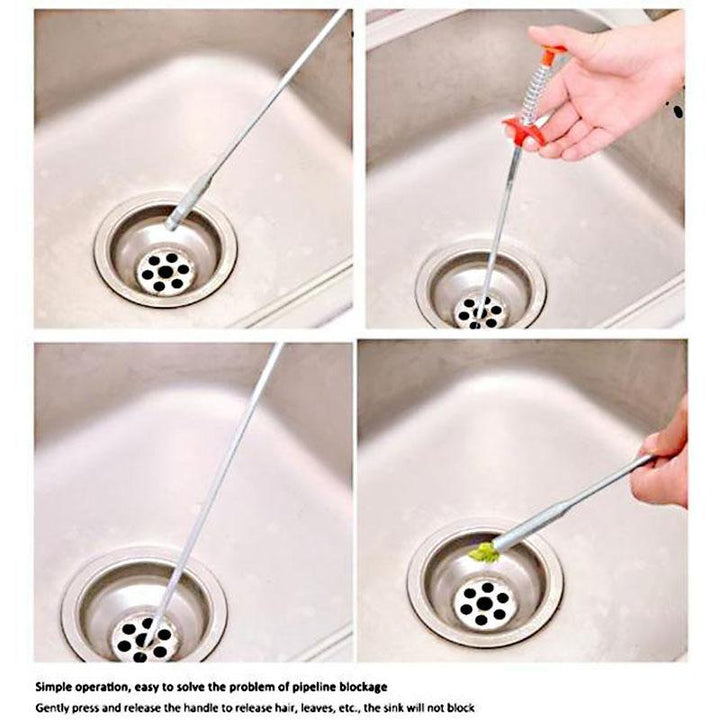 Simple operation, easy to solve the problem of pipeline blockage

Gently press and release the handle to release hair, leaves, etc., the sink will not block