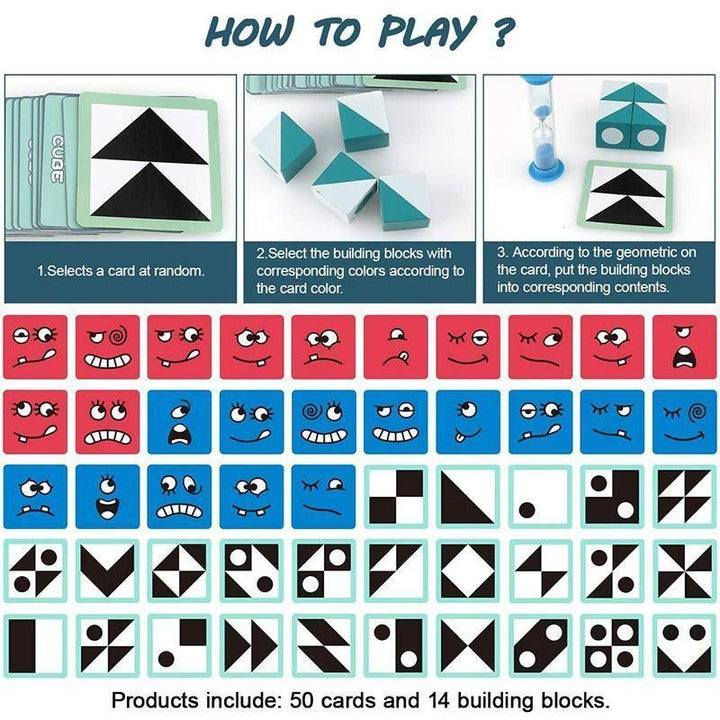 HOW TO PLAY ?

CUBE

1.Selects a card at random.

2.Select the building blocks with corresponding colors according to the card color.

3. According to the geometric on the card, put the building blocks into corresponding contents.

Products include: 50 cards and 14 building blocks.