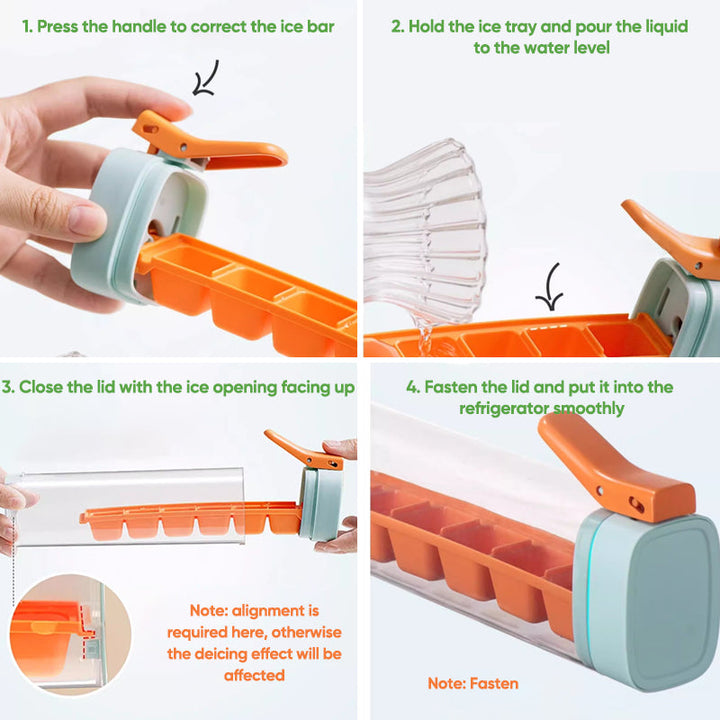 1. Press the handle to correct the ice bar

2. Hold the ice tray and pour the liquid to the water level

3. Close the lid with the ice opening facing up

Note: alignment is required here, otherwise the deicing effect will be affected

4. Fasten the lid and put it into the refrigerator smoothly

Note: Fasten