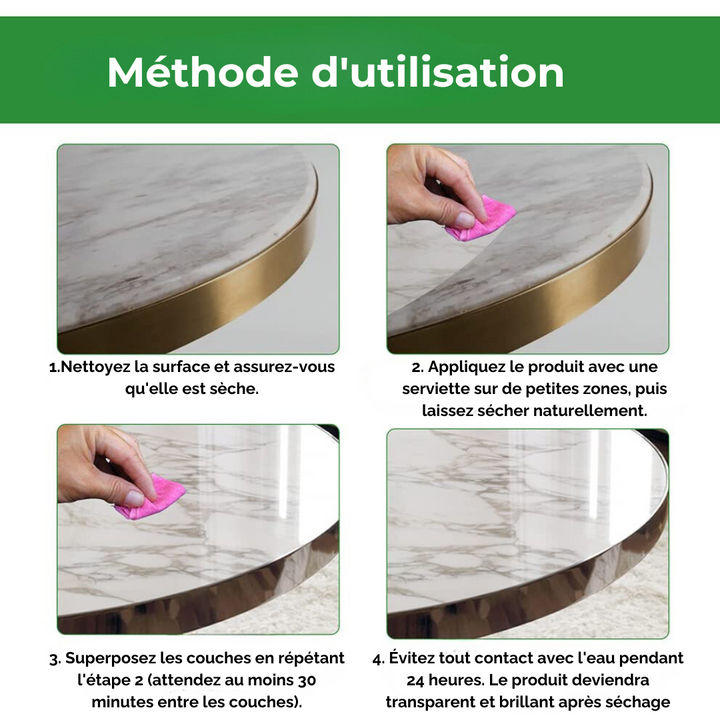 Méthode d'utilisation

1.Nettoyez la surface et assurez-vous qu'elle est sèche.

2. Appliquez le produit avec une serviette sur de petites zones, puis laissez sécher naturellement.

3. Superposez les couches en répétant l'étape 2 (attendez au moins 30 minutes entre les couches).

4. Évitez tout contact avec l'eau pendant 24 heures. Le produit deviendra transparent et brillant après séchage