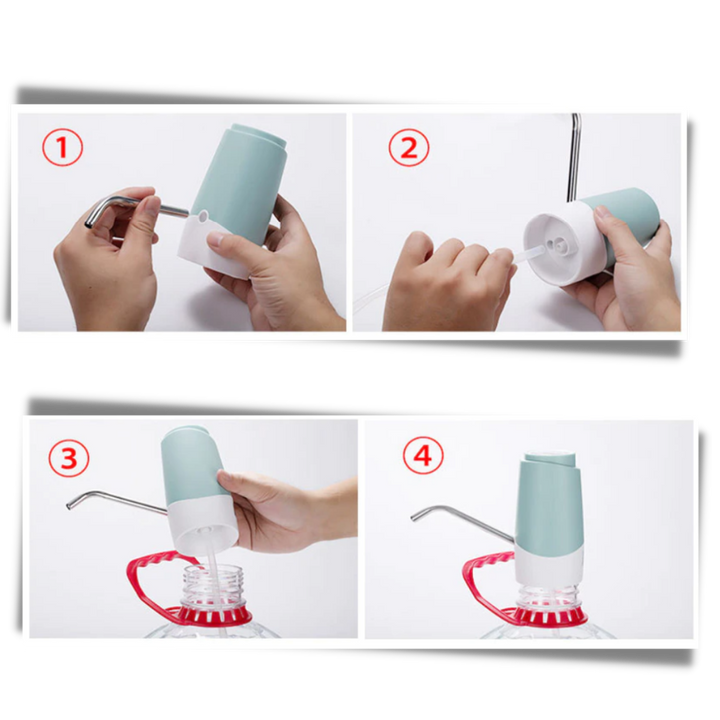 1

2

3

4