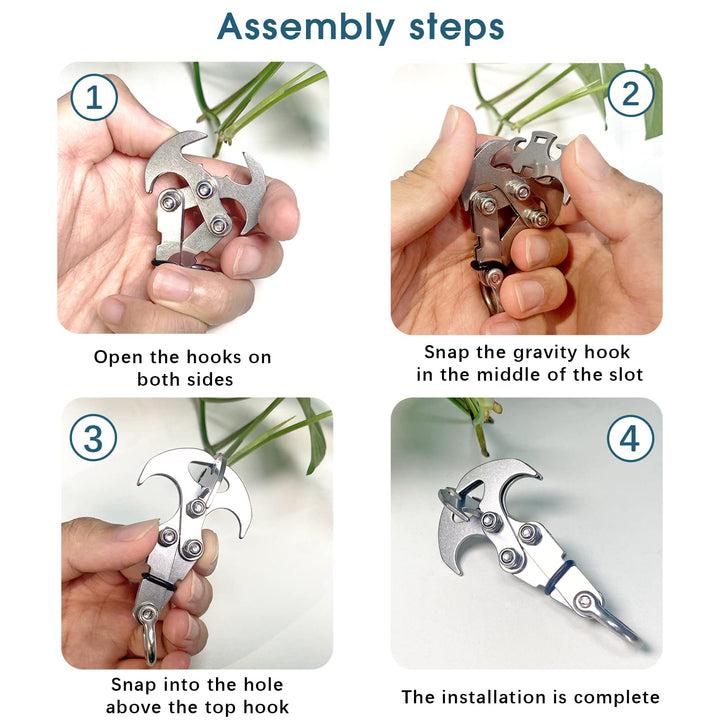 Assembly steps

1

Open the hooks on both sides

2

Snap the gravity hook in the middle of the slot

3

Snap into the hole above the top hook

4

The installation is complete