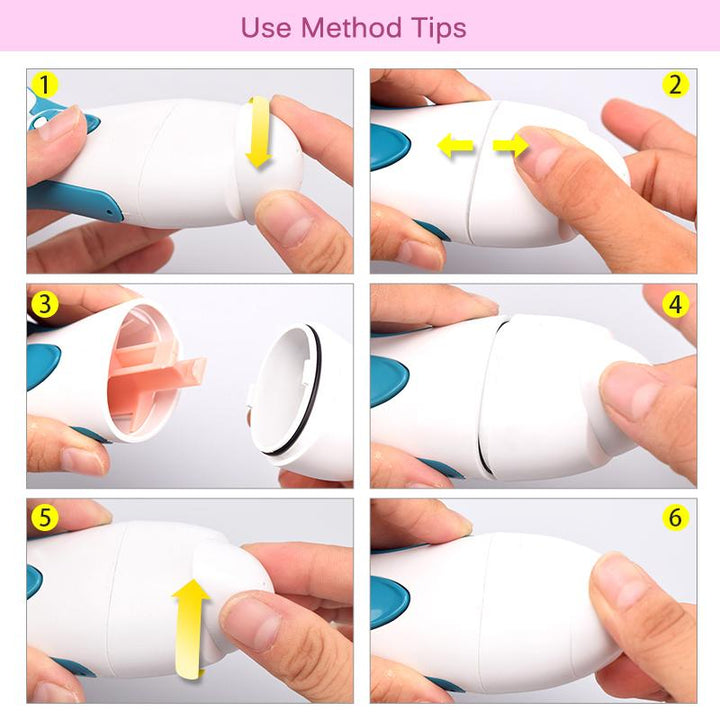 Use Method Tips

1

2

3

4

5

6