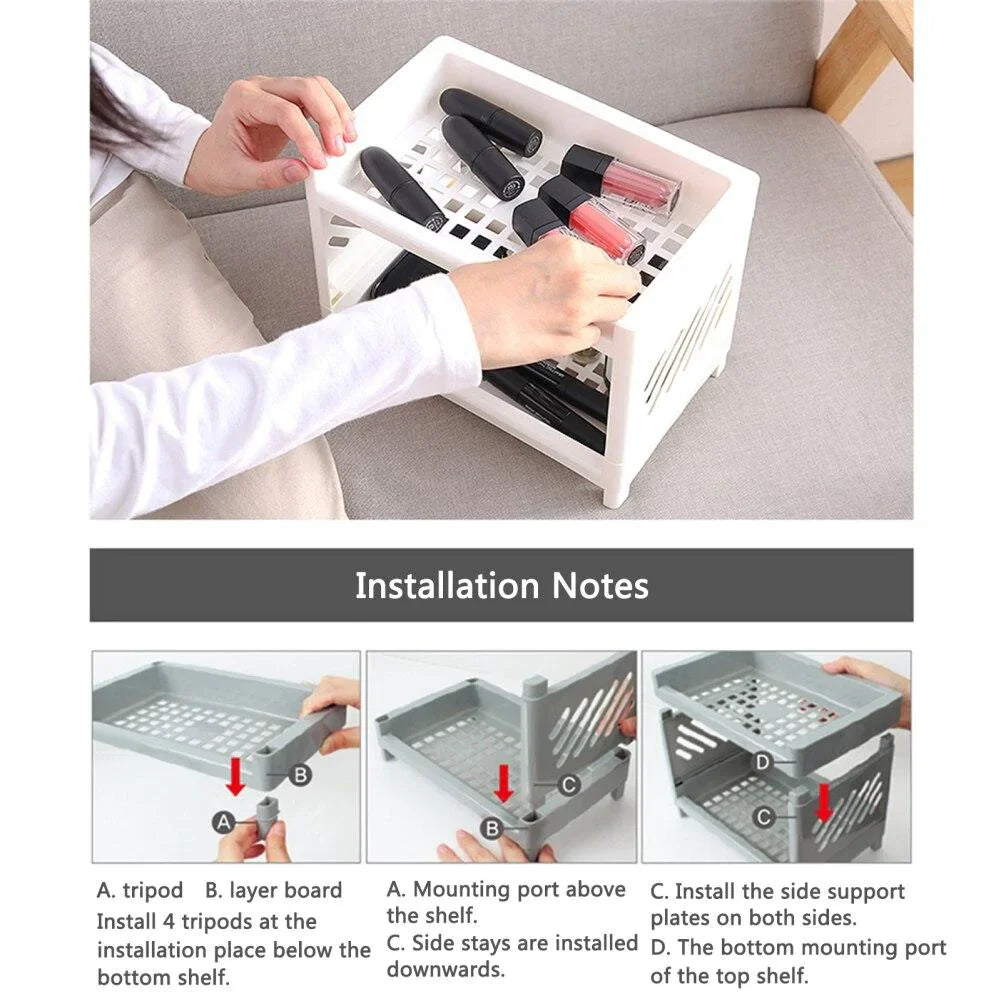 Installation Notes

B
A

C
B

D
C

A. tripod B. layer board
Install 4 tripods at the installation place below the bottom shelf.

A. Mounting port above the shelf.
C. Side stays are installed downwards.

C. Install the side support plates on both sides.
D. The bottom mounting port of the top shelf.