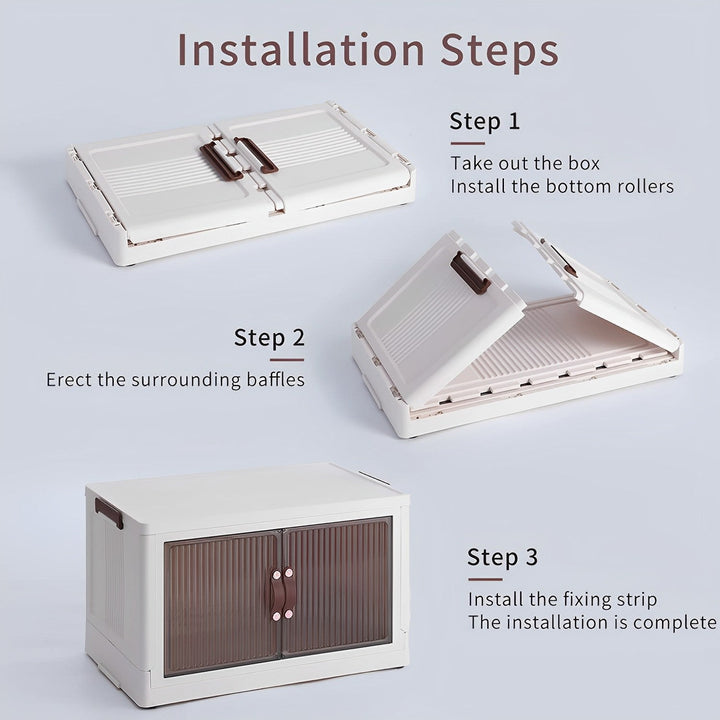 Installation Steps

Step 1

Take out the box
Install the bottom rollers

Step 2

Erect the surrounding baffles

Step 3

Install the fixing strip
The installation is complete