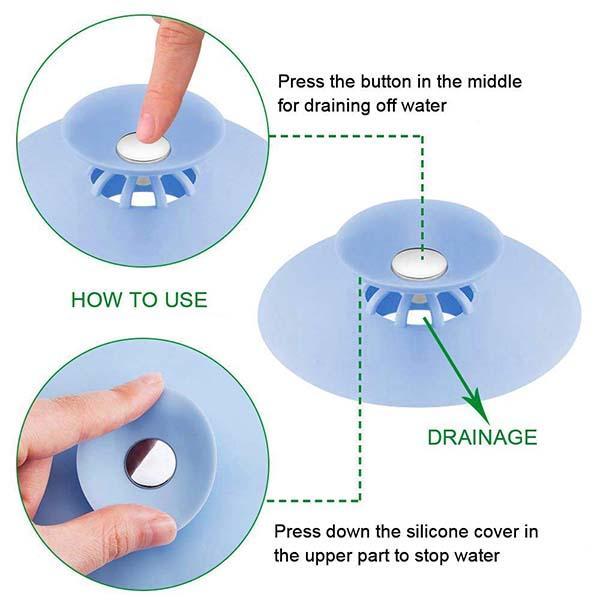 Press the button in the middle for draining off water

HOW TO USE

DRAINAGE

Press down the silicone cover in the upper part to stop water