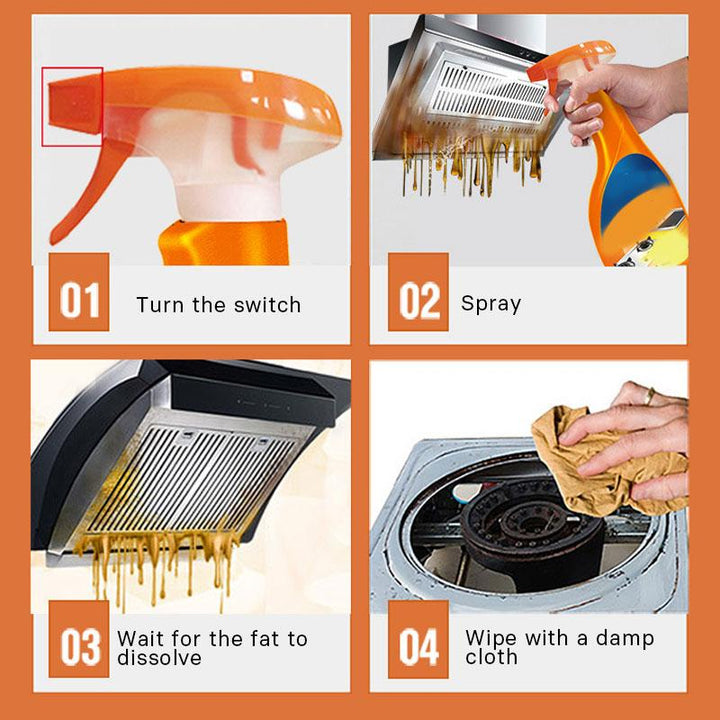 01 Turn the switch

02 Spray

03 Wait for the fat to dissolve

04 Wipe with a damp cloth