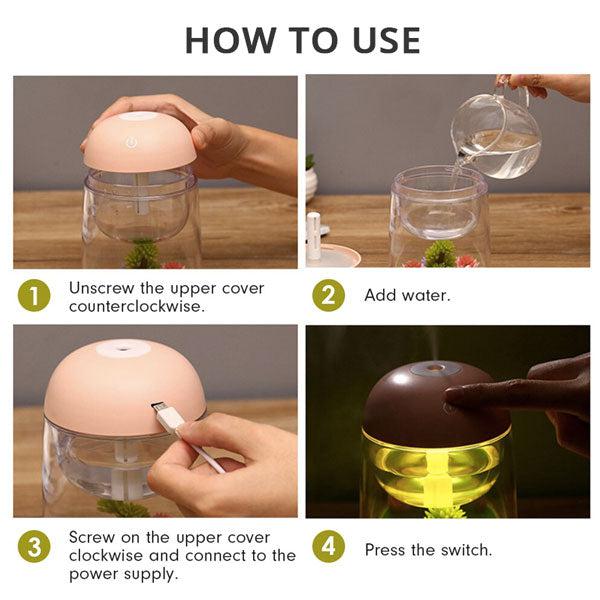 HOW TO USE

1 Unscrew the upper cover counterclockwise.

2 Add water.

3 Screw on the upper cover clockwise and connect to the power supply.

4 Press the switch.