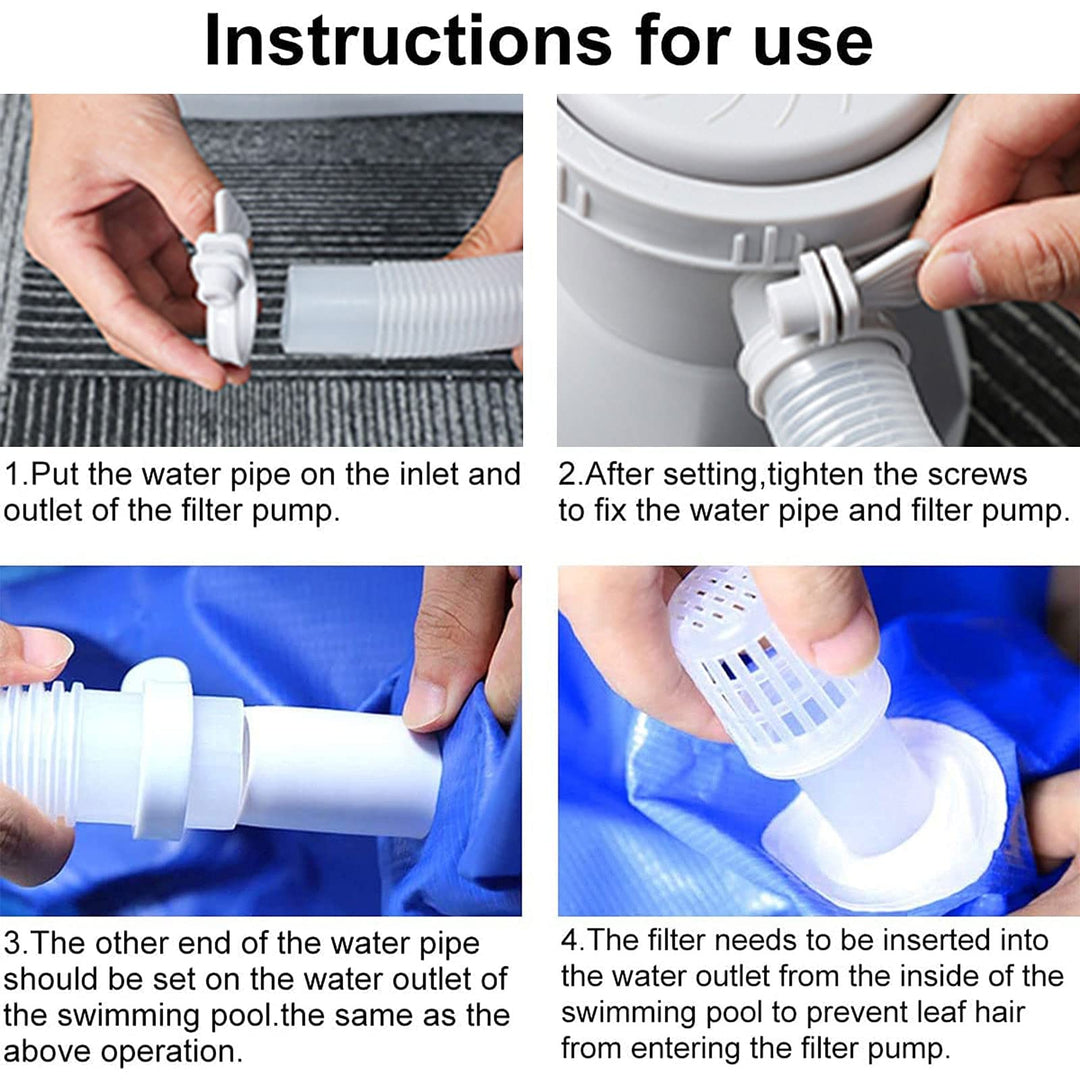 Instructions for use

1.Put the water pipe on the inlet and outlet of the filter pump.

2.After setting,tighten the screws to fix the water pipe and filter pump.

3.The other end of the water pipe should be set on the water outlet of the swimming pool.the same as the above operation.

4.The filter needs to be inserted into the water outlet from the inside of the swimming pool to prevent leaf hair from entering the filter pump.