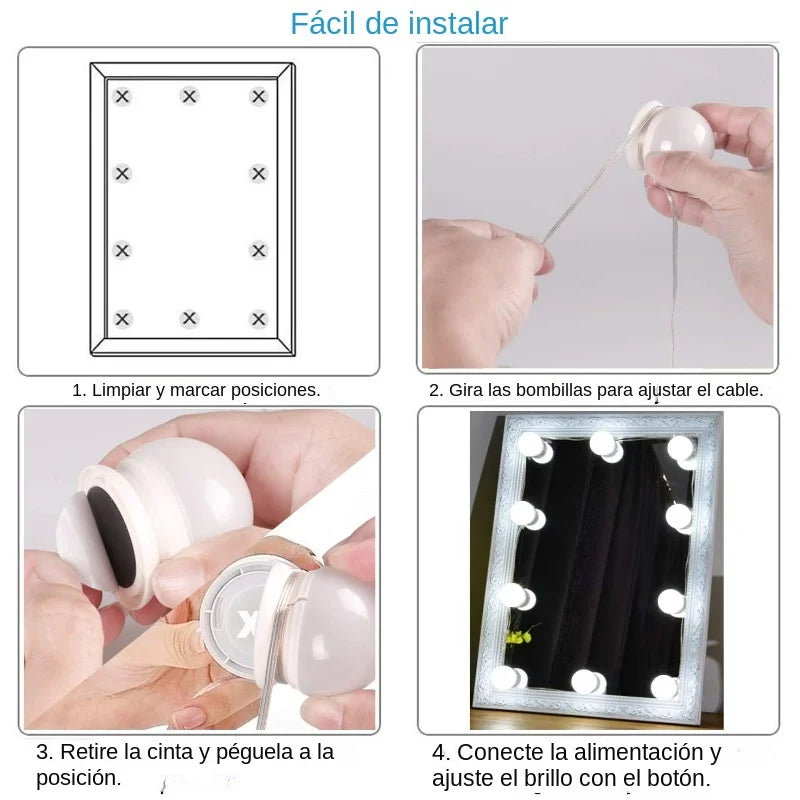 Fácil de instalar

1. Limpiar y marcar posiciones.

2. Gira las bombillas para ajustar el cable.

3. Retire la cinta y péguela a la posición.

4. Conecte la alimentación y ajuste el brillo con el botón.