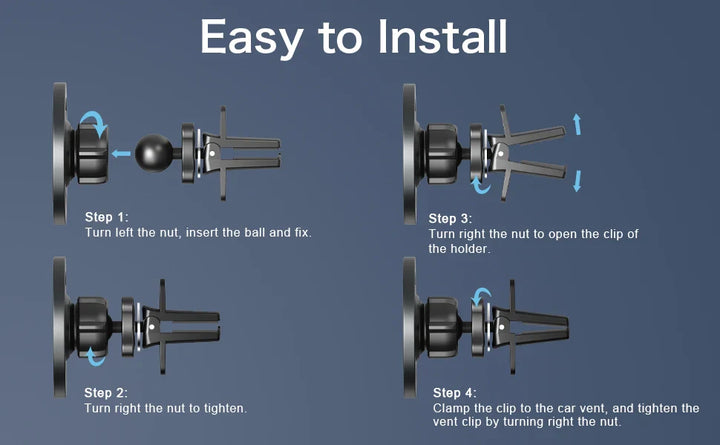 Easy to Install

Step 1:
Turn left the nut, insert the ball and fix.

Step 2:
Turn right the nut to tighten.

Step 3:
Turn right the nut to open the clip of the holder.

Step 4:
Clamp the clip to the car vent, and tighten the vent clip by turning right the nut.