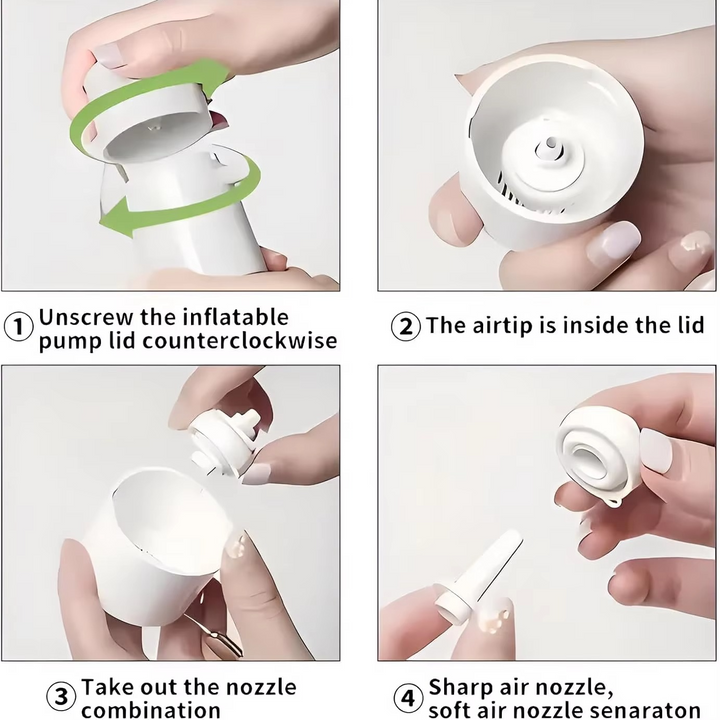 ① Unscrew the inflatable pump lid counterclockwise

② The airtip is inside the lid

③ Take out the nozzle combination

④ Sharp air nozzle, soft air nozzle senaraton