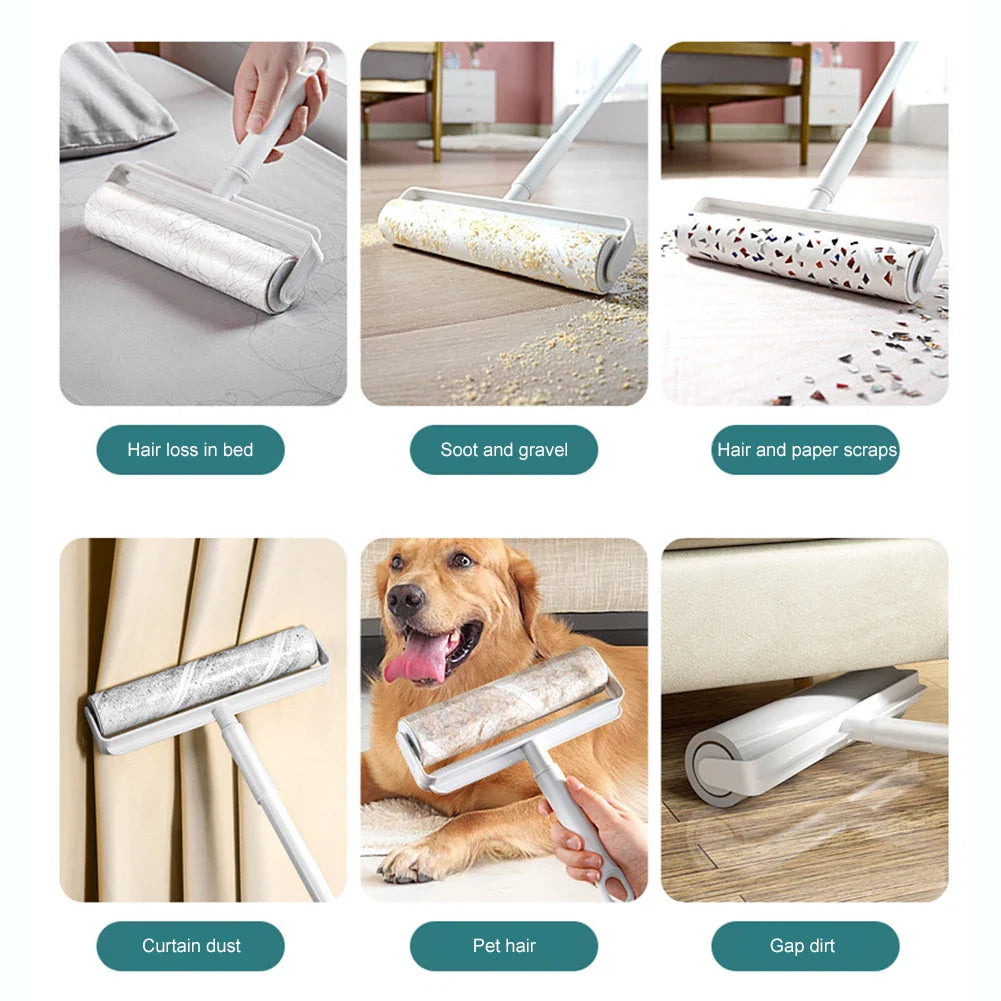 Hair loss in bed

Soot and gravel

Hair and paper scraps

Curtain dust

Pet hair

Gap dirt