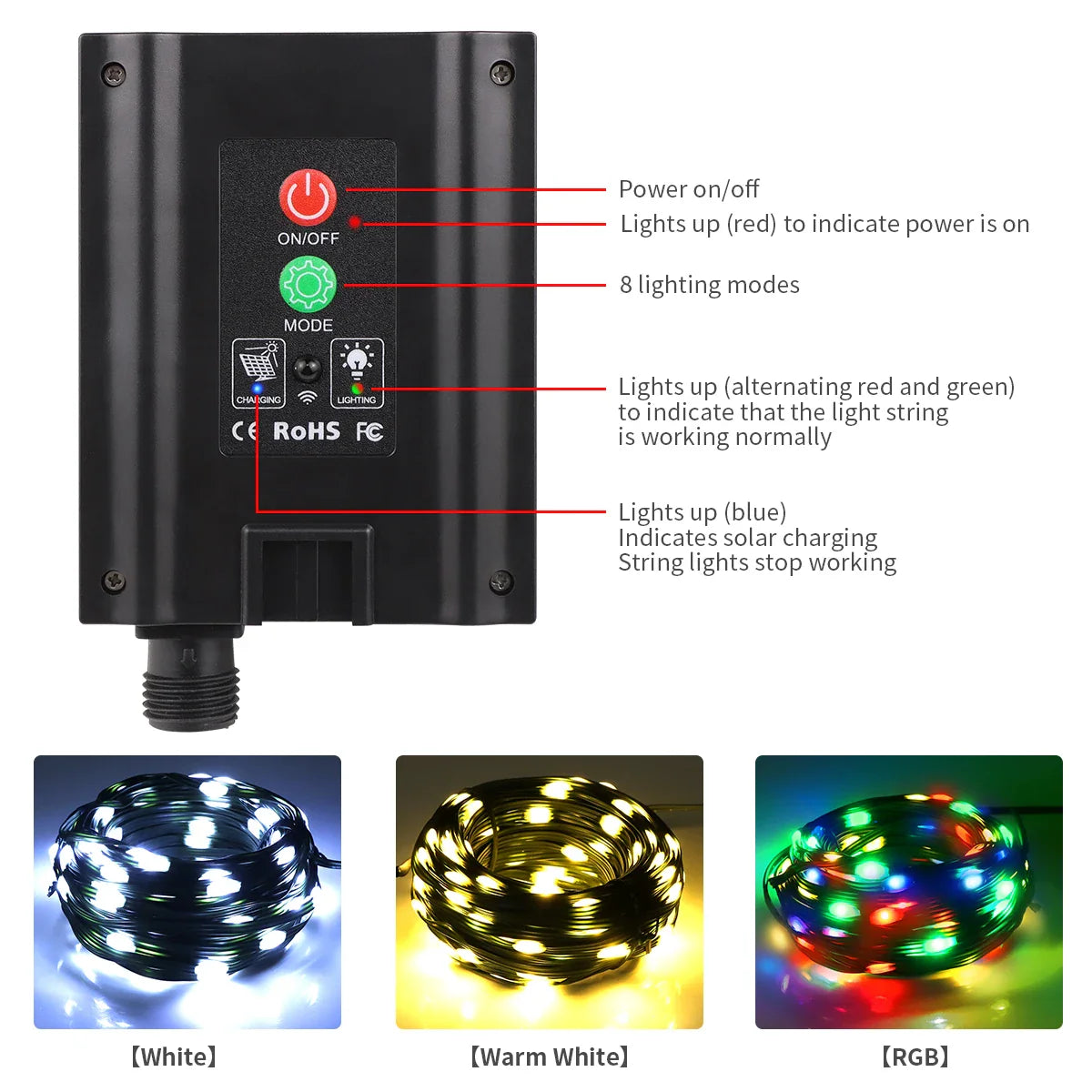 ON/OFF

MODE

CHARGING

LIGHTING

CE RoHS FC

Power on/off

Lights up (red) to indicate power is on

8 lighting modes

Lights up (alternating red and green) to indicate that the light string is working normally

Lights up (blue) Indicates solar charging String lights stop working

【White】

【Warm White】

【RGB】