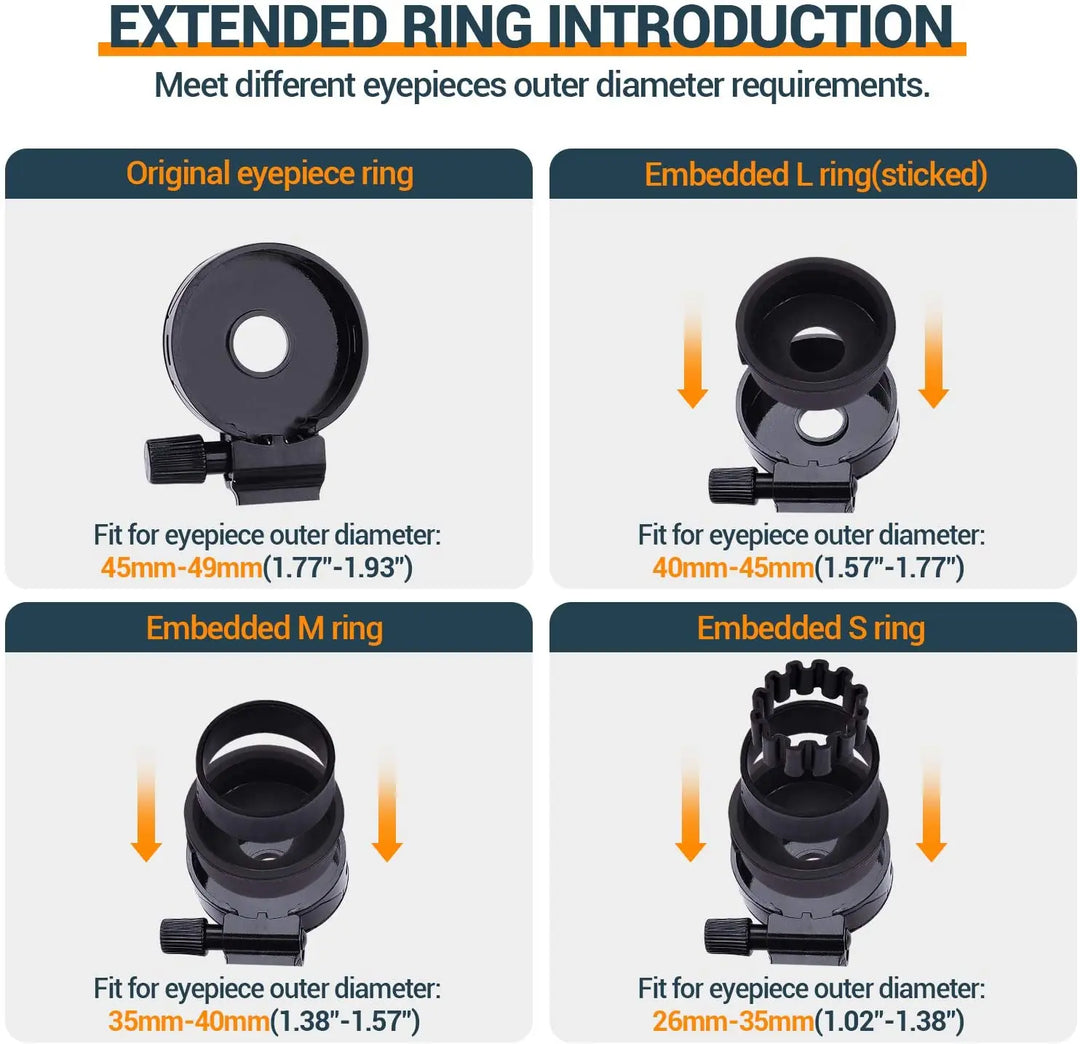 EXTENDED RING INTRODUCTION

Meet different eyepieces outer diameter requirements.

Original eyepiece ring

Fit for eyepiece outer diameter:
45mm-49mm(1.77"-1.93")

Embedded L ring(sticked)

Fit for eyepiece outer diameter:
40mm-45mm(1.57"-1.77")

Embedded M ring

Fit for eyepiece outer diameter:
35mm-40mm(1.38"-1.57")

Embedded S ring

Fit for eyepiece outer diameter:
26mm-35mm(1.02"-1.38")