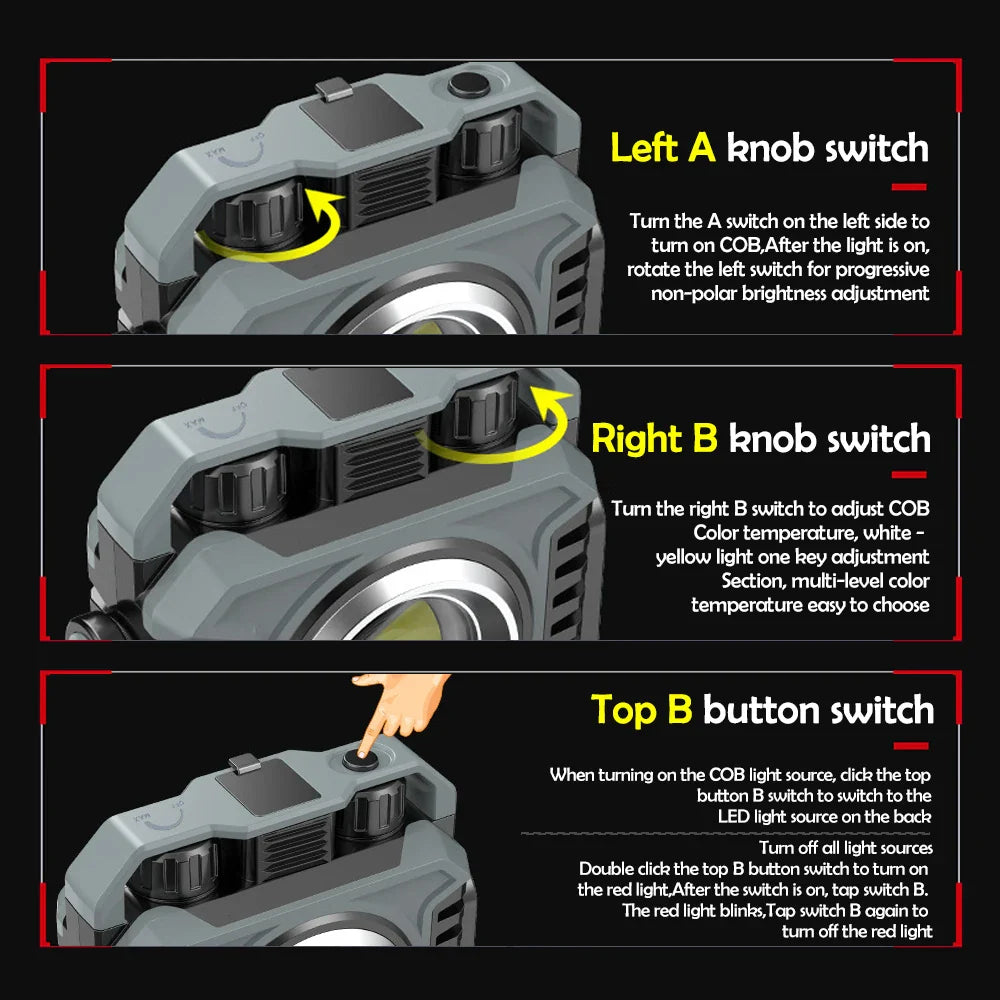 OFF MAX

Left A knob switch

Turn the A switch on the left side to turn on COB,After the light is on, rotate the left switch for progressive non-polar brightness adjustment

OFF MAX

Right B knob switch

Turn the right B switch to adjust COB Color temperature, white - yellow light one key adjustment Section, multi-level color temperature easy to choose

OFF MAX

Top B button switch

When turning on the COB light source, click the top button B switch to switch to the LED light source on the back

Turn off all light sources
Double click the top B button switch to turn on the red light,After the switch is on, tap switch B. The red light blinks,Tap switch B again to turn off the red light