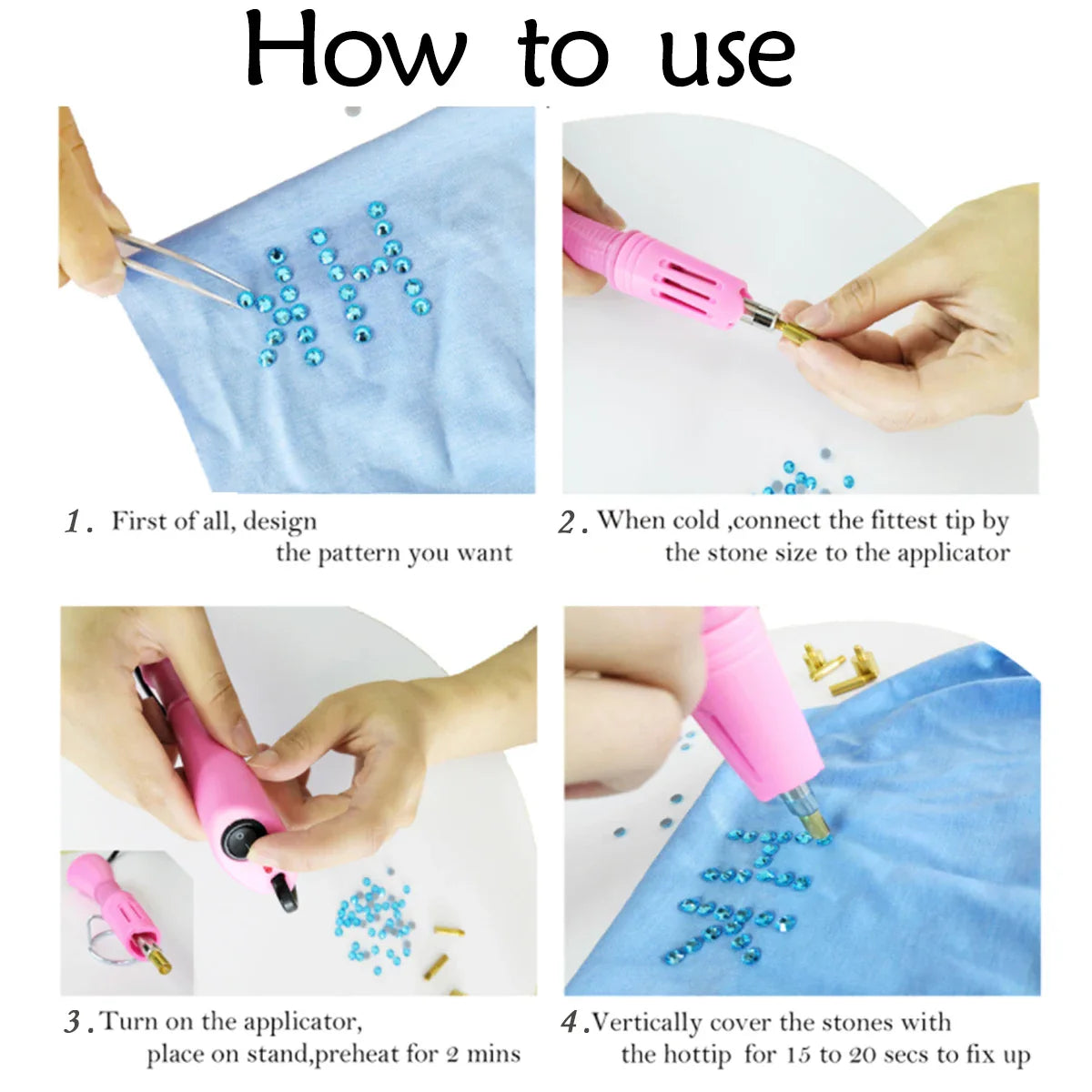 How to use

1. First of all, design the pattern you want

2. When cold ,connect the fittest tip by the stone size to the applicator

3. Turn on the applicator, place on stand,preheat for 2 mins

4. Vertically cover the stones with the hottip for 15 to 20 secs to fix up