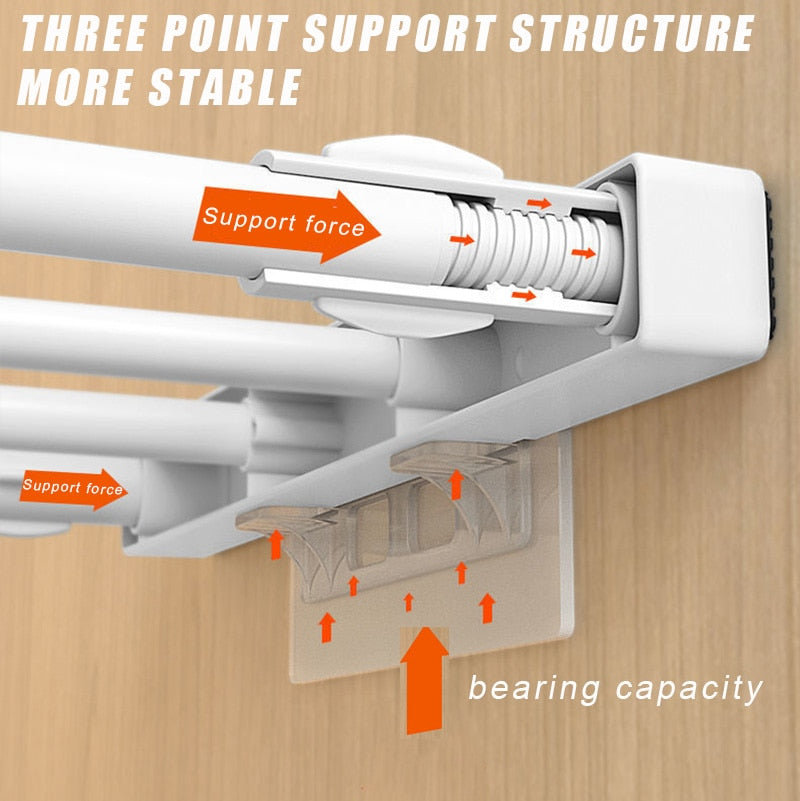 THREE POINT SUPPORT STRUCTURE MORE STABLE

Support force

Support force

bearing capacity