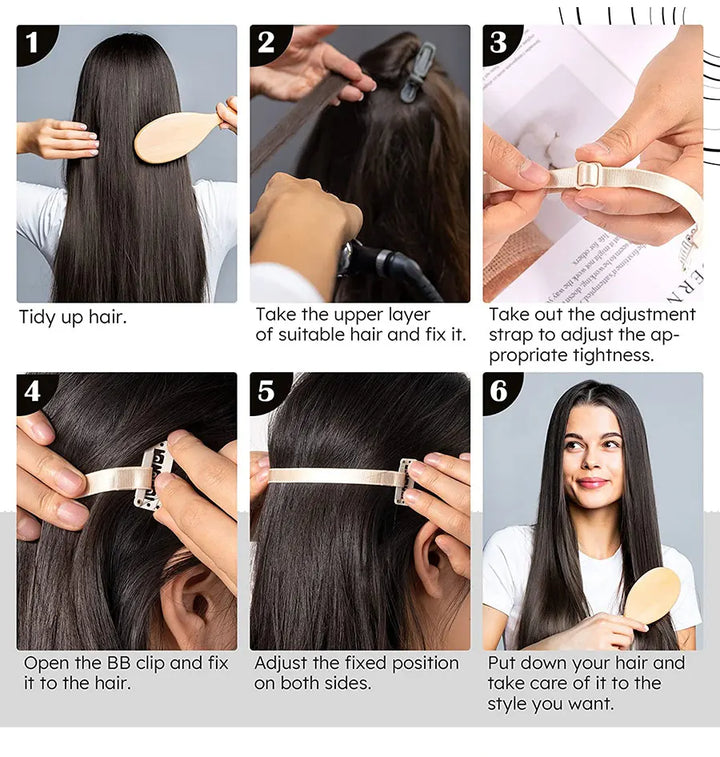 1

Tidy up hair.

2

Take the upper layer of suitable hair and fix it.

3

Take out the adjustment strap to adjust the appropriate tightness.

4

Open the BB clip and fix it to the hair.

5

Adjust the fixed position on both sides.

6

Put down your hair and take care of it to the style you want.