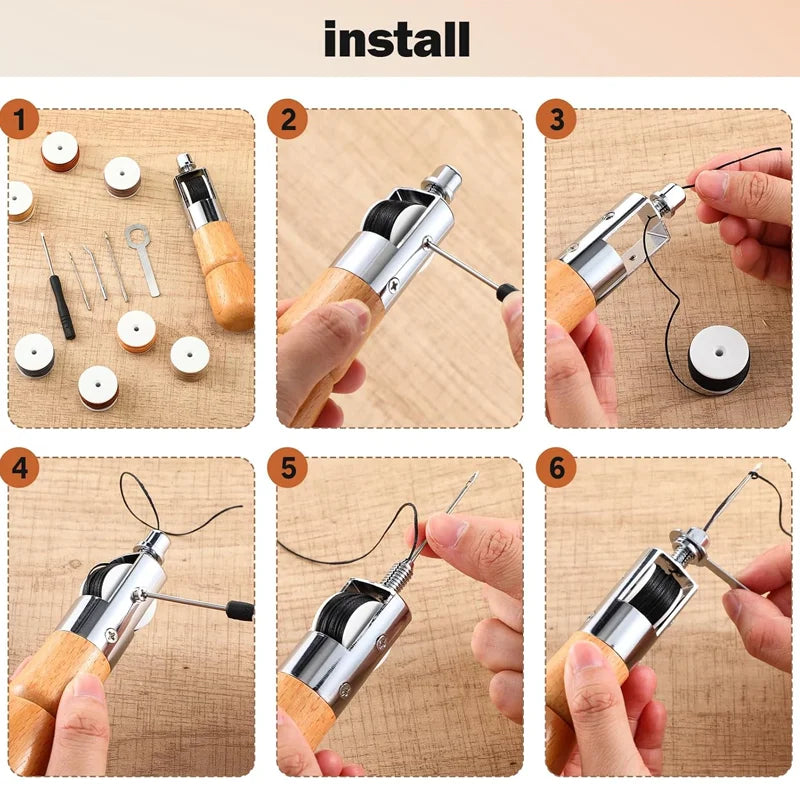 install

1

2

3

4

5

6