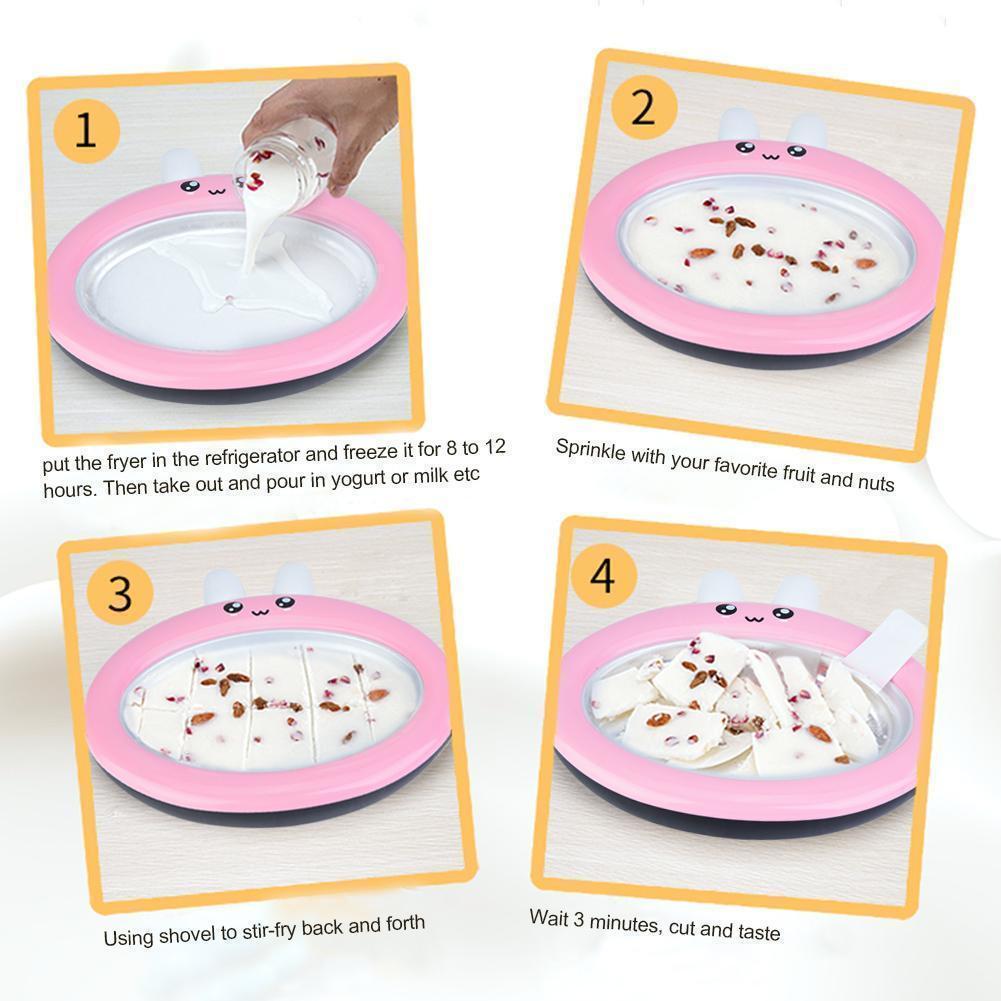 1

put the fryer in the refrigerator and freeze it for 8 to 12 hours. Then take out and pour in yogurt or milk etc

2

Sprinkle with your favorite fruit and nuts

3

Using shovel to stir-fry back and forth

4

Wait 3 minutes, cut and taste