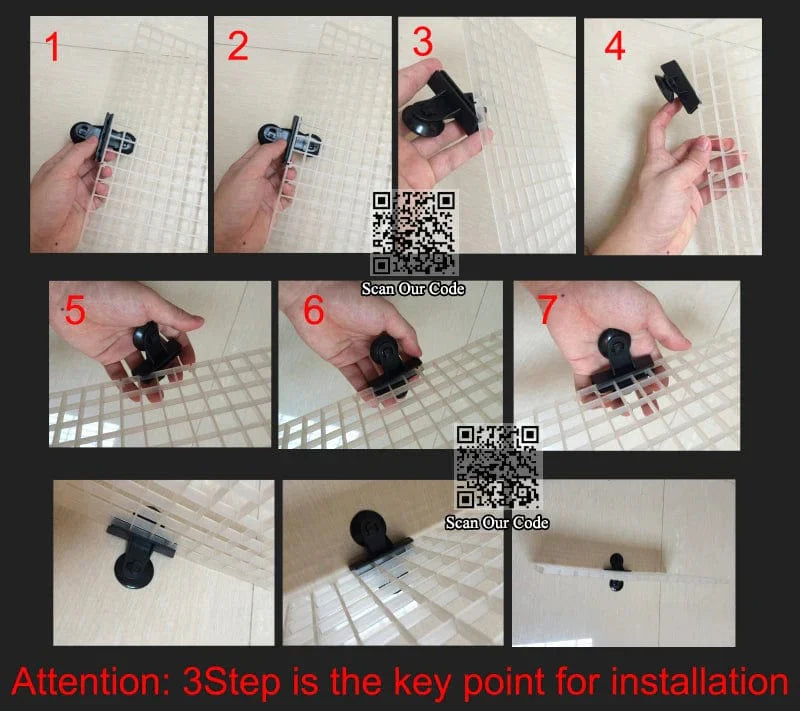 1

2

3

4

Scan Our Code

5

6

7

Scan Our Code

Attention: 3Step is the key point for installation