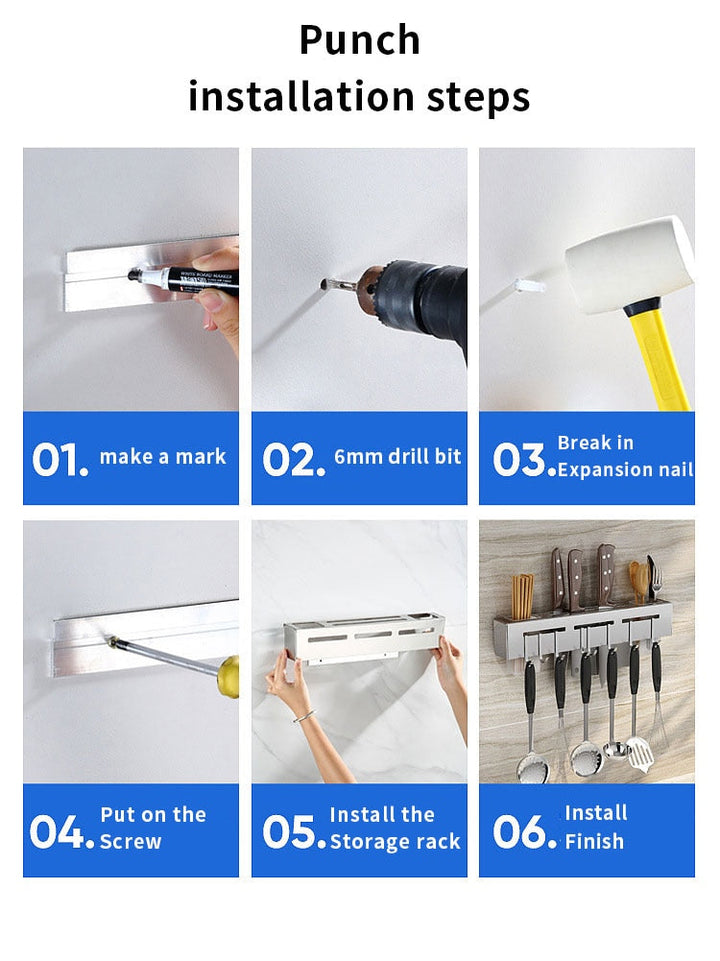 Punch
installation steps

WHITE BOARD MARKER

01. make a mark

02. 6mm drill bit

03. Break in Expansion nail

04. Put on the Screw

05. Install the Storage rack

06. Install Finish