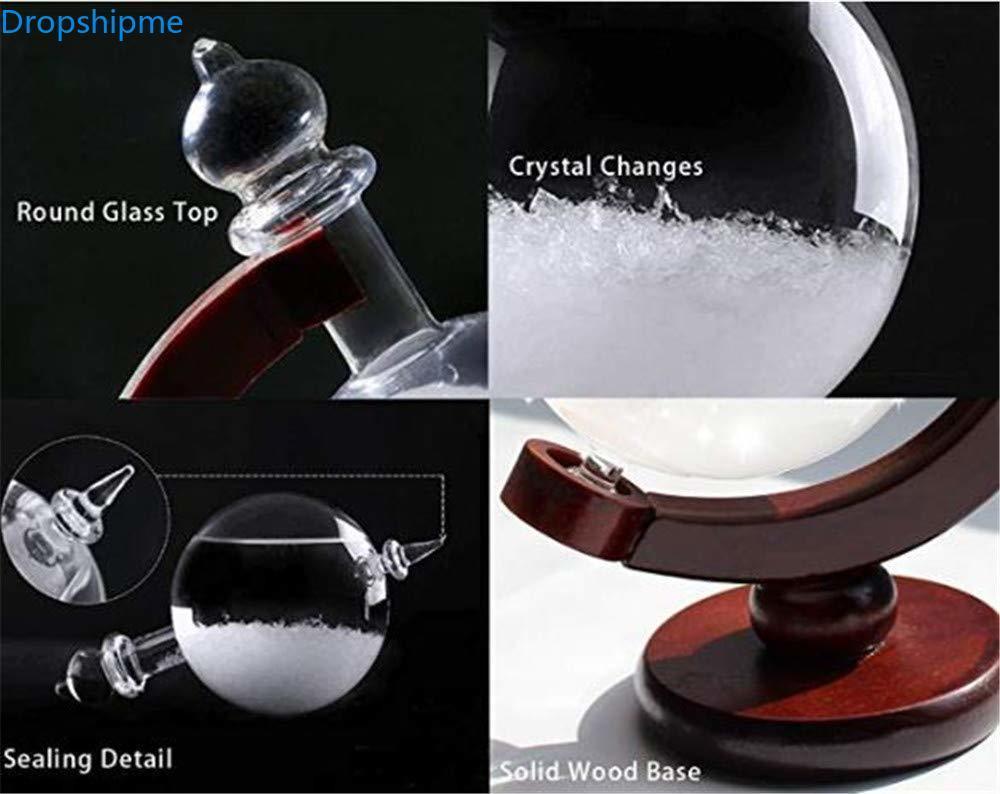 Dropshipme

Round Glass Top

Crystal Changes

Sealing Detail

Solid Wood Base