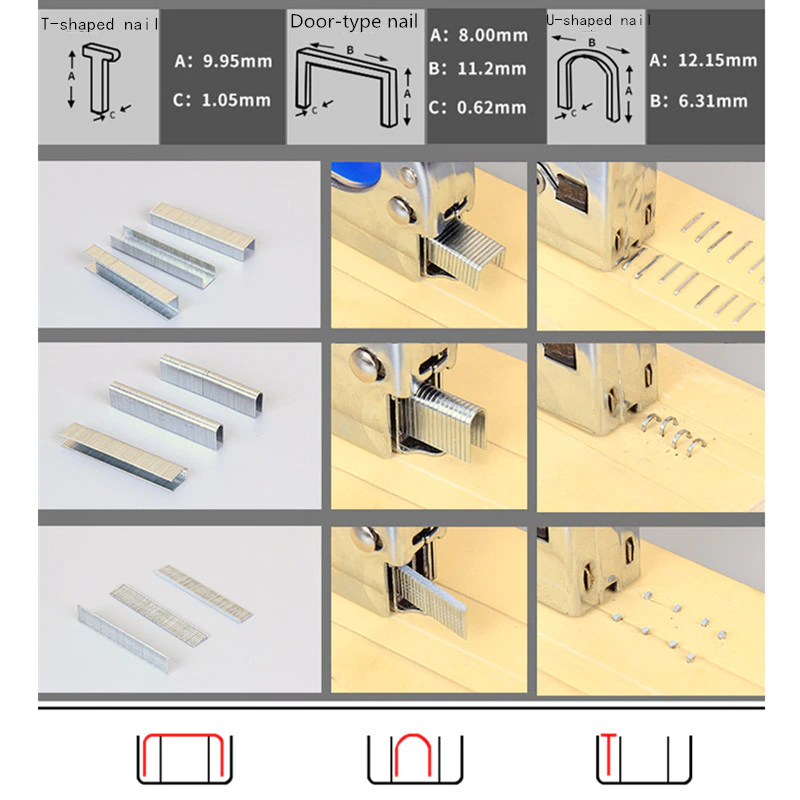 T-shaped nail

A

C

A: 9.95mm

C: 1.05mm

Door-type nail

B

A

C

A: 8.00mm

B: 11.2mm

C: 0.62mm

U-shaped nail

B

A

C

A: 12.15mm

B: 6.31mm