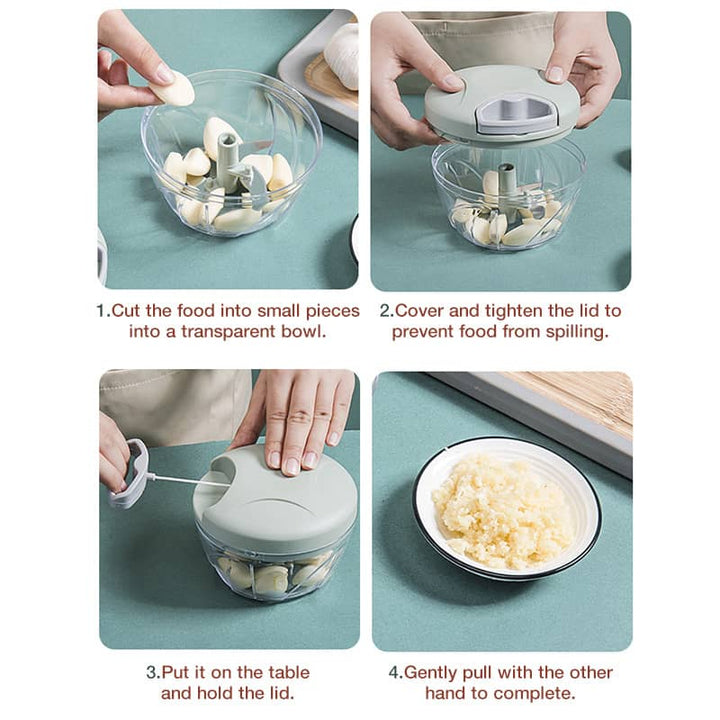 1.Cut the food into small pieces into a transparent bowl.

2.Cover and tighten the lid to prevent food from spilling.

3.Put it on the table and hold the lid.

4.Gently pull with the other hand to complete.