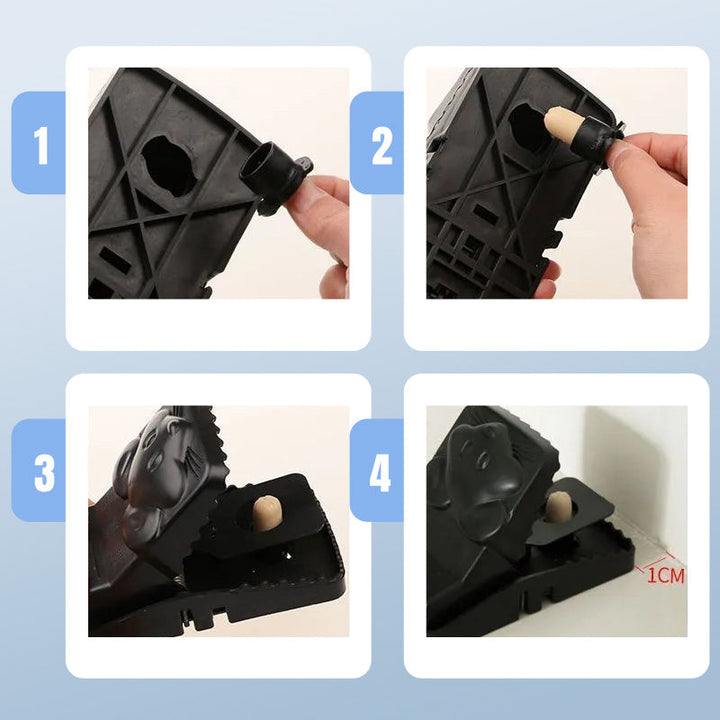 1

2

3

4

1CM