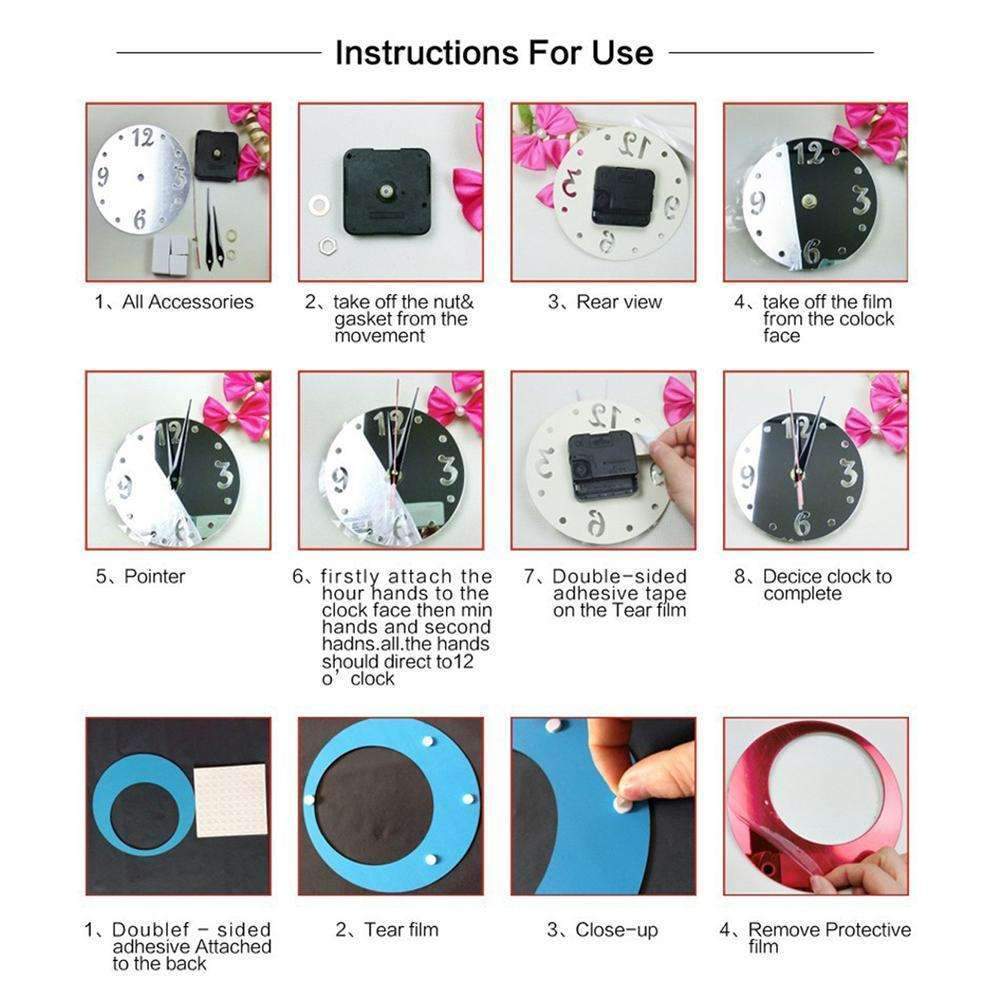 Instructions For Use

1、All Accessories

2、take off the nut& gasket from the movement

3、Rear view

4、take off the film from the colock face

5、Pointer

6、firstly attach the hour hands to the clock face then min hands and second hadns.all.the hands should direct to12 o' clock

7、Double-sided adhesive tape on the Tear film

8、Decice clock to complete

1、Doublef - sided adhesive Attached to the back

2、Tear film

3、Close-up

4、Remove Protective film